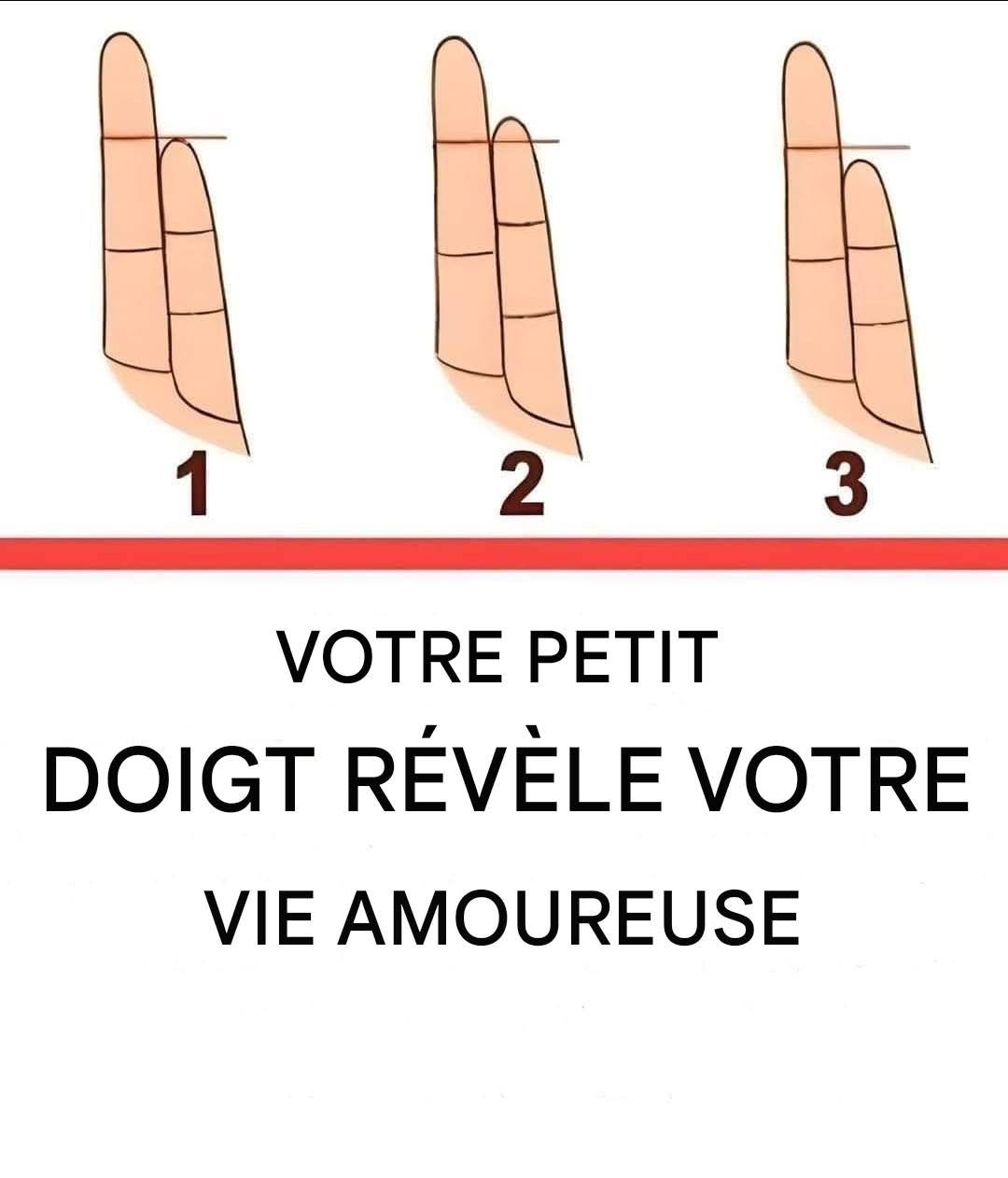 1
2
3

VOTRE PETIT
DOIGT RÉVÈLE VOTRE
VIE AMOUREUSE